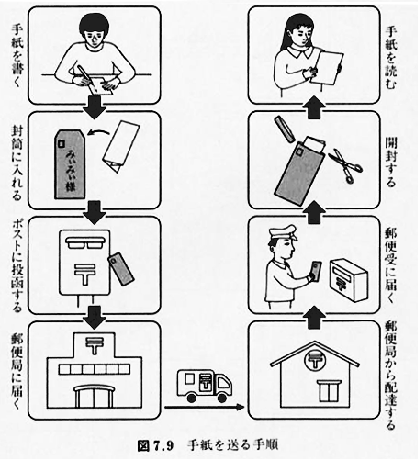 手紙を書く

封筒に入れる

みぃみぃ様

ポストに投函する

郵便局に届く

郵便局から配達する

郵便受に届く

開封する

手紙を読む

図7.9 手紙を送る手順